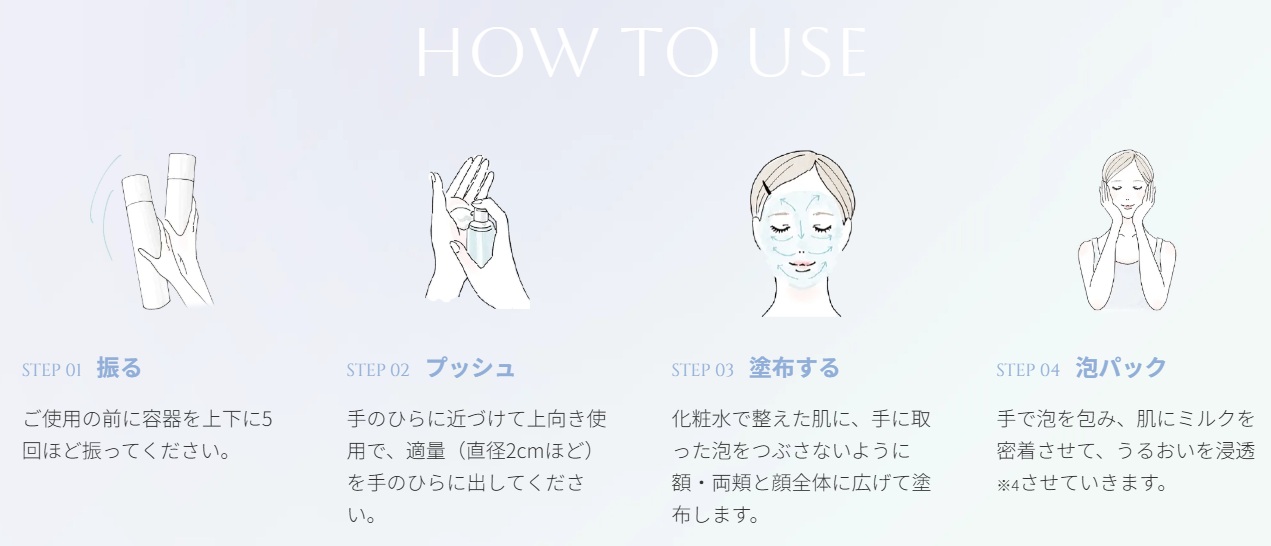 HOW TO USE

STEP 01 振る

ご使用の前に容器を上下に5回ほど振ってください。

STEP 02 プッシュ

手のひらに近づけて上向き使用で、適量（直径2cmほど）を手のひらに出してください。

STEP 03 塗布する

化粧水で整えた肌に、手に取った泡をつぶさないように額・両頬と顔全体に広げて塗布します。

STEP 04 泡パック

手で泡を包み、肌にミルクを密着させて、うるおいを浸透※4させていきます。